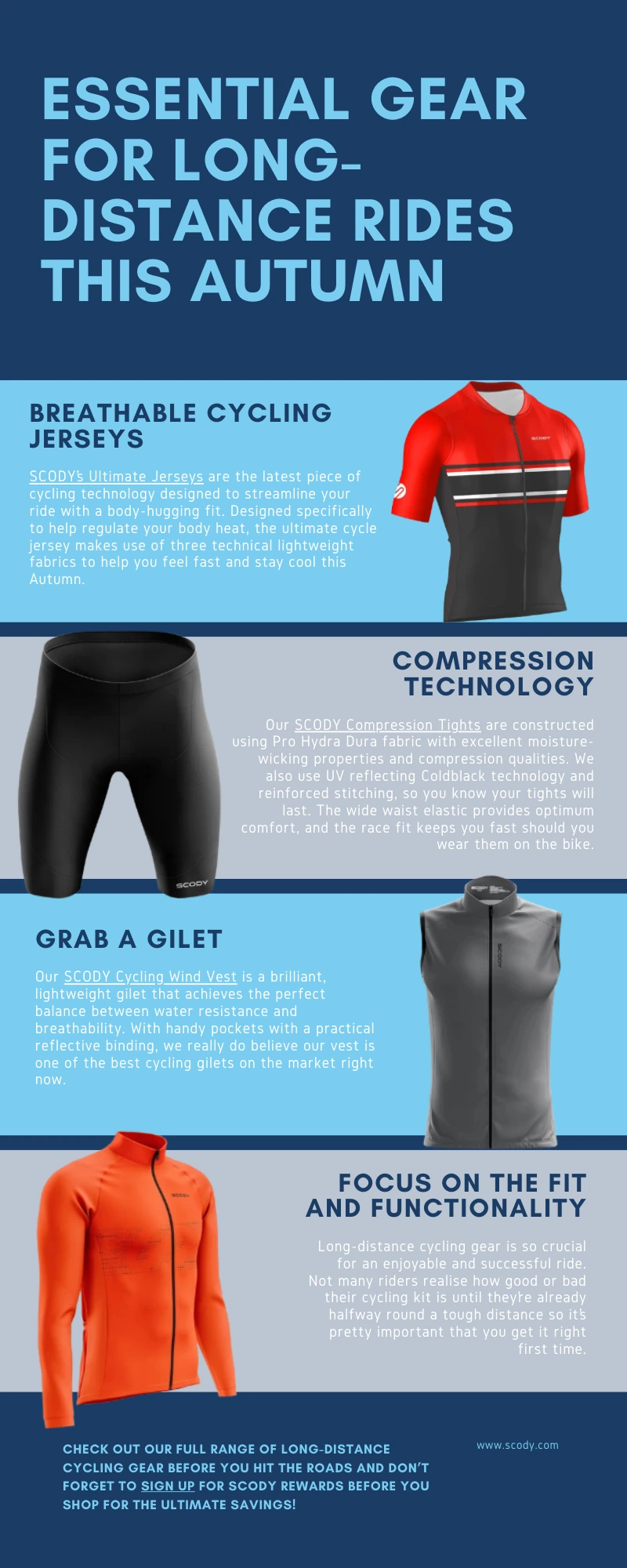 ESSENTIAL GEAR FOR LONG-DISTANCE RIDES THIS AUTUMN

BREATHABLE CYCLING JERSEYS

SCODY's Ultimate Jerseys are the latest piece of cycling technology designed to streamline your ride with a body-hugging fit. Designed specifically to help regulate your body heat, the ultimate cycle jersey makes use of three technical lightweight fabrics to help you feel fast and stay cool this Autumn.

SCODY

COMPRESSION TECHNOLOGY

Our SCODY Compression Tights are constructed using Pro Hydra Dura fabric with excellent moisture-wicking properties and compression qualities. We also use UV reflecting Coldblack technology and reinforced stitching, so you know your tights will last. The wide waist elastic provides optimum comfort, and the race fit keeps you fast should you wear them on the bike.

SCODY

GRAB A GILET

Our SCODY Cycling Wind Vest is a brilliant, lightweight gilet that achieves the perfect balance between water resistance and breathability. With handy pockets with a practical reflective binding, we really do believe our vest is one of the best cycling gilets on the market right now.

SCODY

FOCUS ON THE FIT AND FUNCTIONALITY

Long-distance cycling gear is so crucial for an enjoyable and successful ride. Not many riders realise how good or bad their cycling kit is until they're already halfway round a tough distance so it's pretty important that you get it right first time.

SCODY

CHECK OUT OUR FULL RANGE OF LONG-DISTANCE CYCLING GEAR BEFORE YOU HIT THE ROADS AND DON'T FORGET TO SIGN UP FOR SCODY REWARDS BEFORE YOU SHOP FOR THE ULTIMATE SAVINGS!

www.scody.com